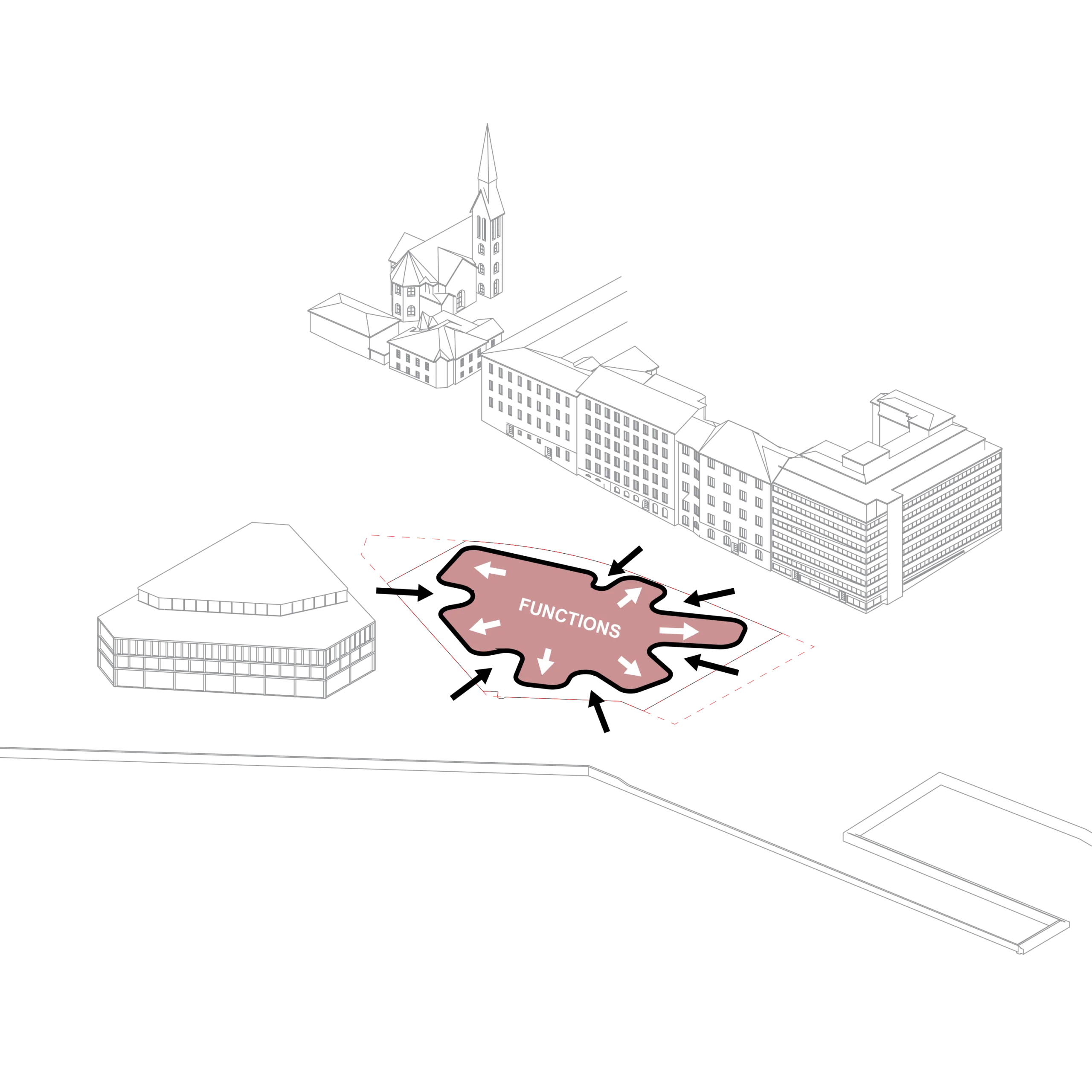 FUNCTIONS